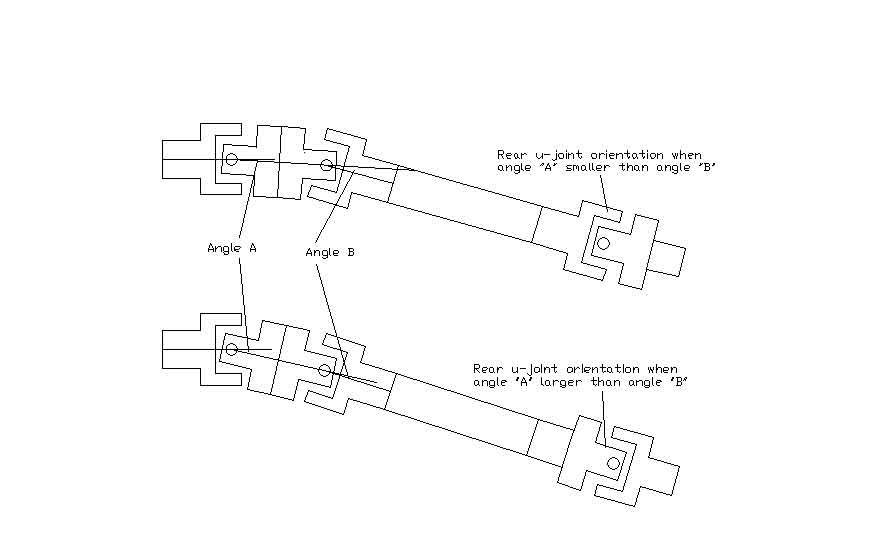 Rear u-joint orientation when angle 'A' smaller than angle 'B'

Angle A

Angle B

Rear u-joint orientation when angle 'A' larger than angle 'B'