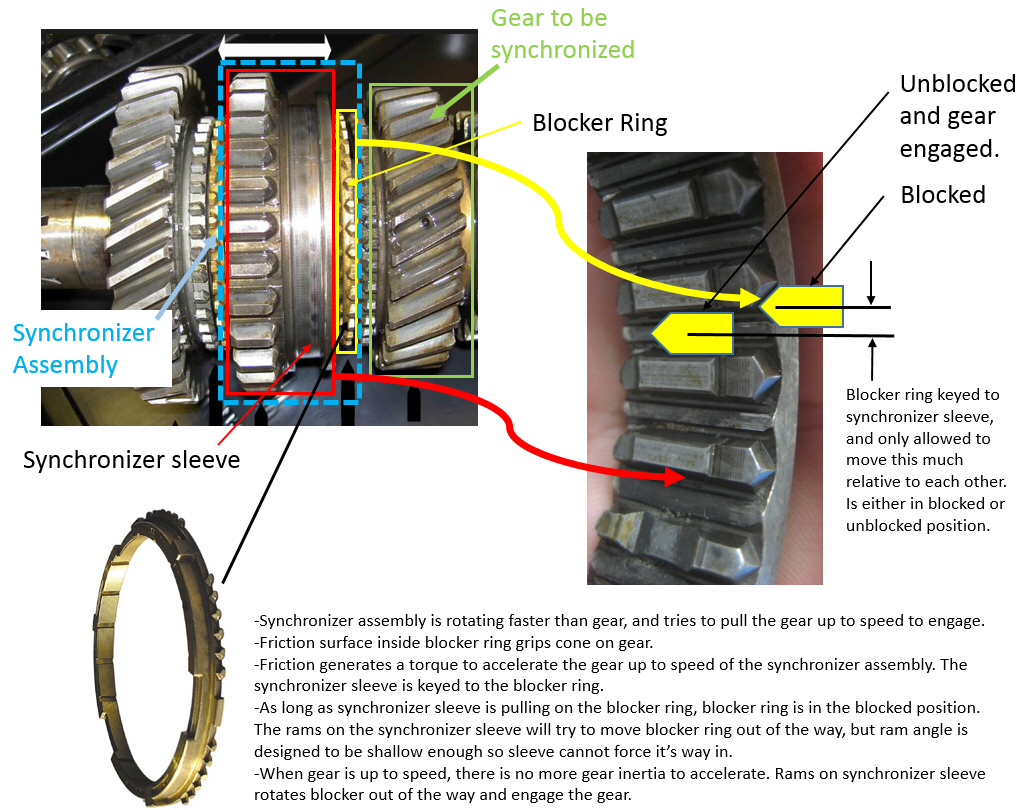 Gear to be synchronized

Blocker Ring

Unblocked and gear engaged.

Blocked

Synchronizer Assembly

Synchronizer sleeve

Blocker ring keyed to synchronizer sleeve, and only allowed to move this much relative to each other. Is either in blocked or unblocked position.

-Synchronizer assembly is rotating faster than gear, and tries to pull the gear up to speed to engage.
-Friction surface inside blocker ring grips cone on gear.
-Friction generates a torque to accelerate the gear up to speed of the synchronizer assembly. The synchronizer sleeve is keyed to the blocker ring.
-As long as synchronizer sleeve is pulling on the blocker ring, blocker ring is in the blocked position. The rams on the synchronizer sleeve will try to move blocker ring out of the way, but ram angle is designed to be shallow enough so sleeve cannot force it's way in.
-When gear is up to speed, there is no more gear inertia to accelerate. Rams on synchronizer sleeve rotates blocker out of the way and engage the gear.